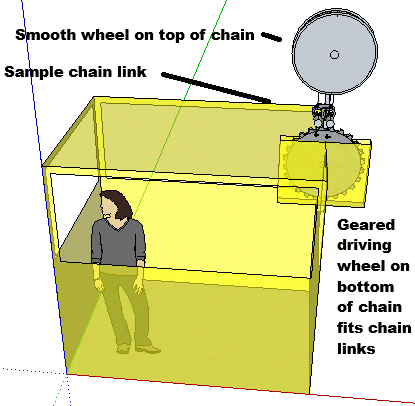 Smooth wheel on top of chain

Sample chain link

Geared driving wheel on bottom of chain fits chain links